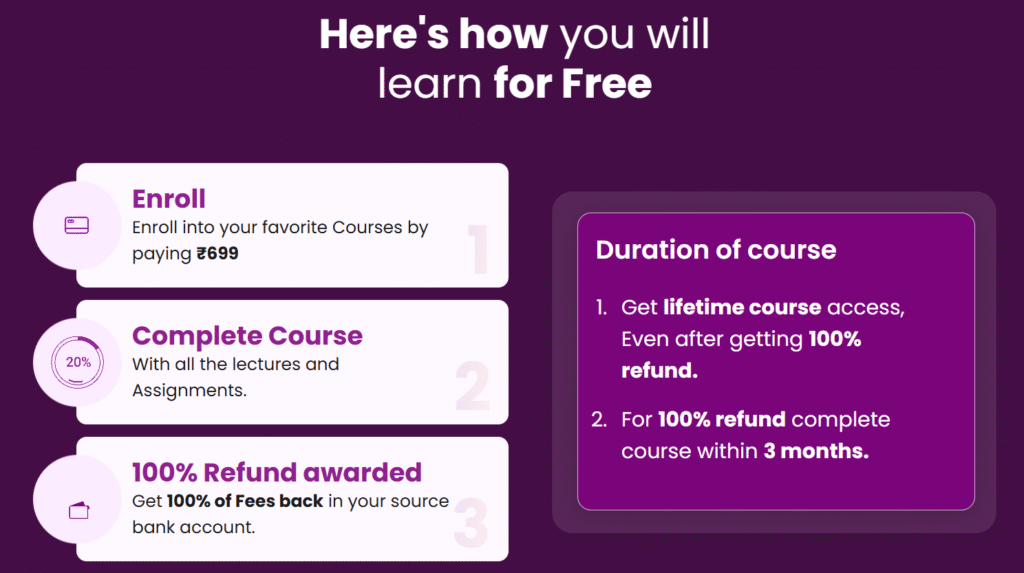 Here's how you will learn for Free

Enroll
Enroll into your favorite Courses by paying ₹699
1

20%
Complete Course
With all the lectures and Assignments.
2

100% Refund awarded
Get 100% of Fees back in your source bank account.
3

Duration of course

1. Get lifetime course access, Even after getting 100% refund.

2. For 100% refund complete course within 3 months.